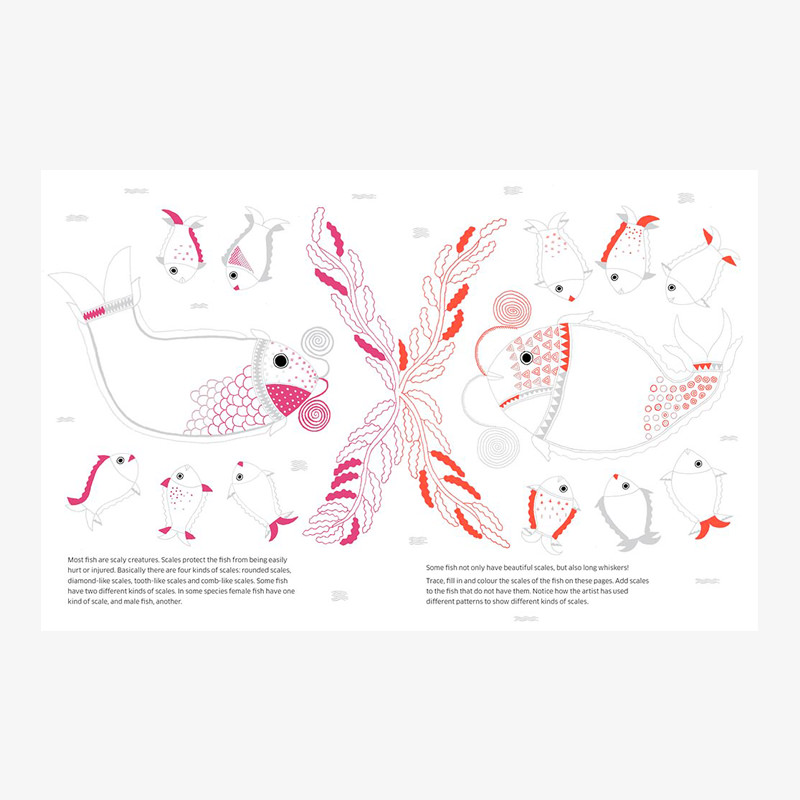 Most fish are scaly creatures. Scales protect the fish from being easily hurt or injured. Basically there are four kinds of scales: rounded scales, diamond-like scales, tooth-like scales and comb-like scales. Some fish have two different kinds of scales. In some species female fish have one kind of scale, and male fish, another.

Some fish not only have beautiful scales, but also long whiskers!

Trace, fill in and colour the scales of the fish on these pages. Add scales to the fish that do not have them. Notice how the artist has used different patterns to show different kinds of scales.